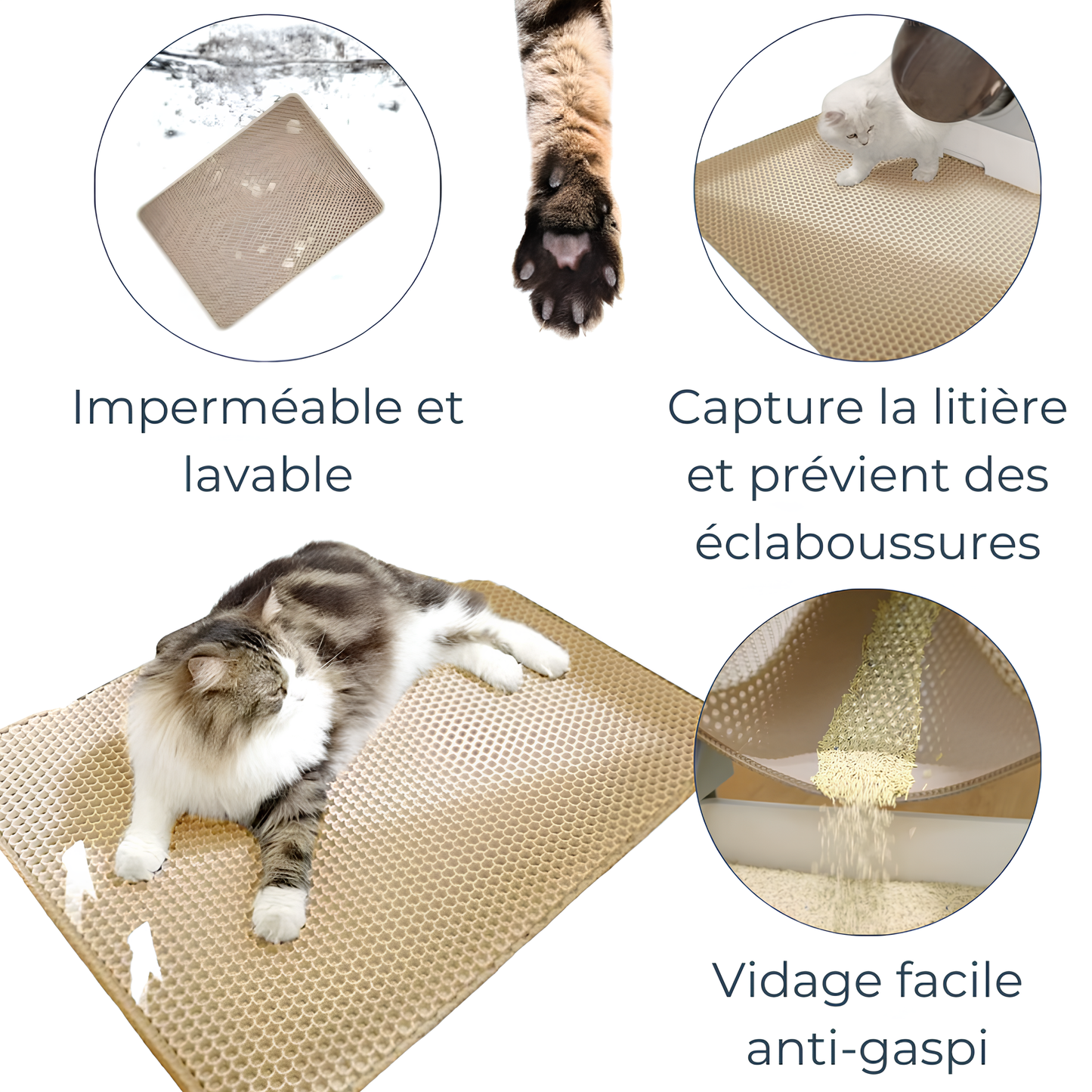 Imperméable et lavable

Capture la litière et prévient des éclaboussures

Vidage facile anti-gaspi