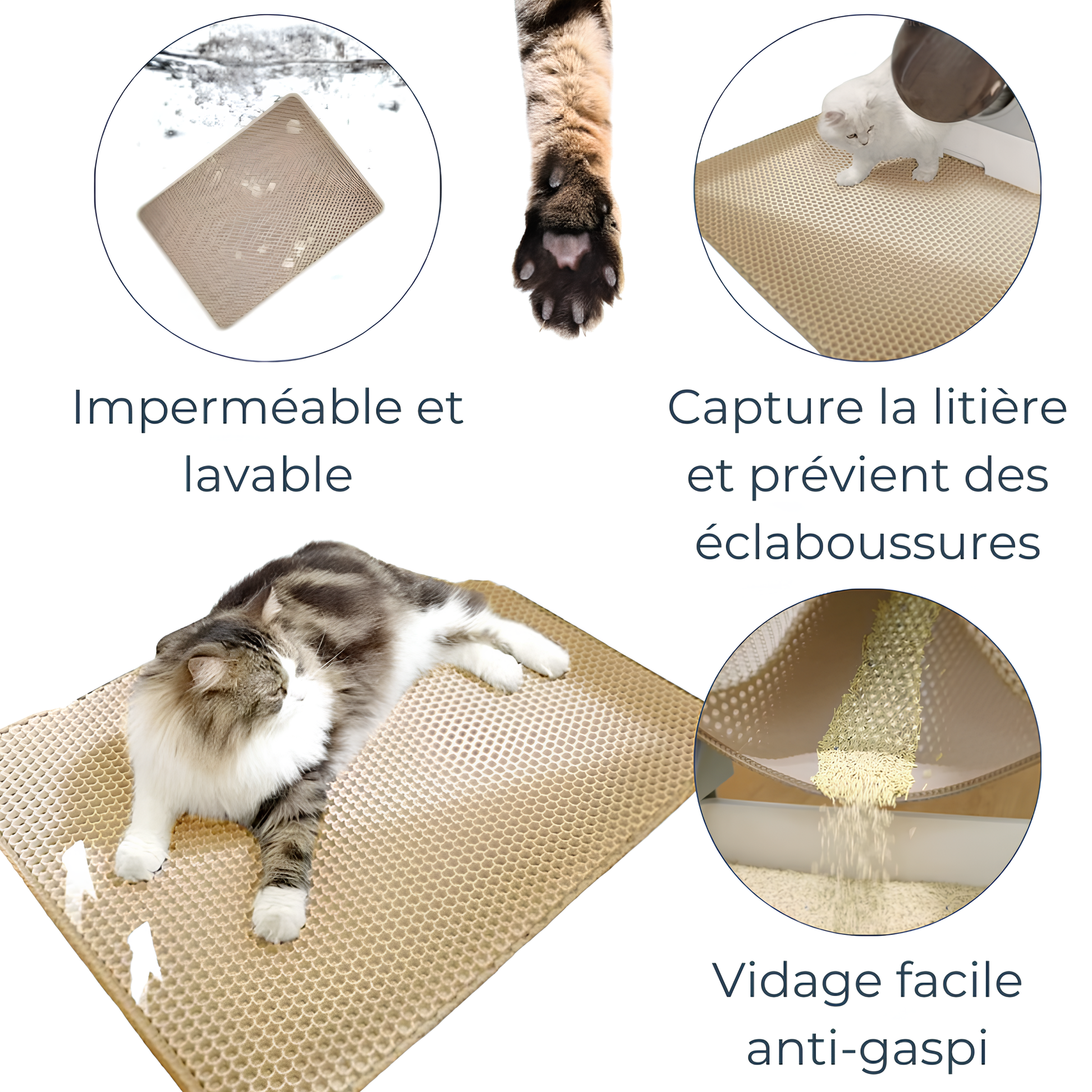 Imperméable et lavable

Capture la litière et prévient des éclaboussures

Vidage facile anti-gaspi